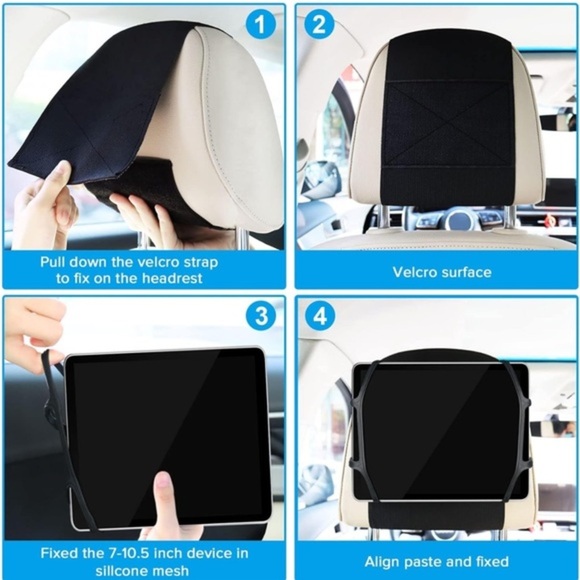 1

Pull down the velcro strap to fix on the headrest

2

Velcro surface

3

Fixed the 7-10.5 inch device in sillcone mesh

4

Align paste and fixed